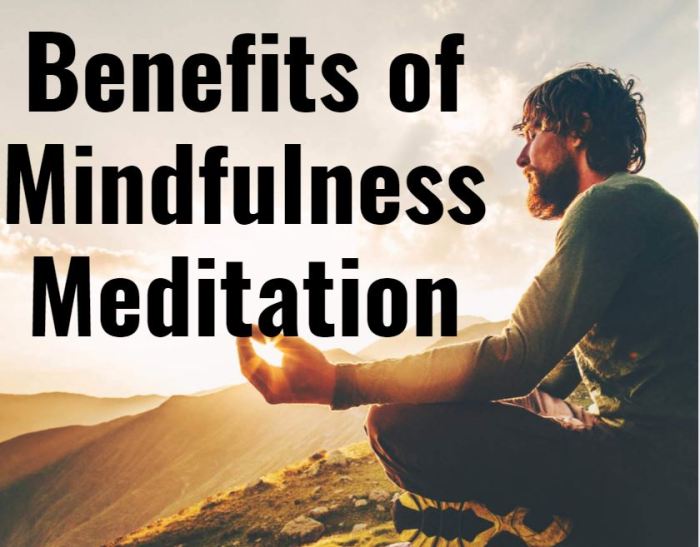 Benefits of Mindfulness Meditation